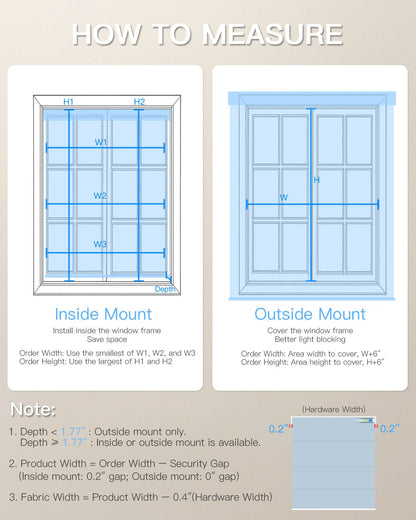 HOW TO MEASURE

H1 H2
W1
W2
W3
Depth

Inside Mount
Install inside the window frame
Save space
Order Width: Use the smallest of W1, W2, and W3
Order Height: Use the largest of H1 and H2

H
W

Outside Mount
Cover the window frame
Better light blocking
Order Width: Area width to cover, W+6"
Order Height: Area height to cover, H+6"

Note:
1. Depth < 1.77" : Outside mount only.
Depth ≥ 1.77" : Inside or outside mount is available.

2. Product Width = Order Width — Security Gap
(Inside mount: 0.2" gap; Outside mount: 0" gap)

3. Fabric Width = Product Width — 0.4"(Hardware Width)

(Hardware Width)
0.2" 0.2"