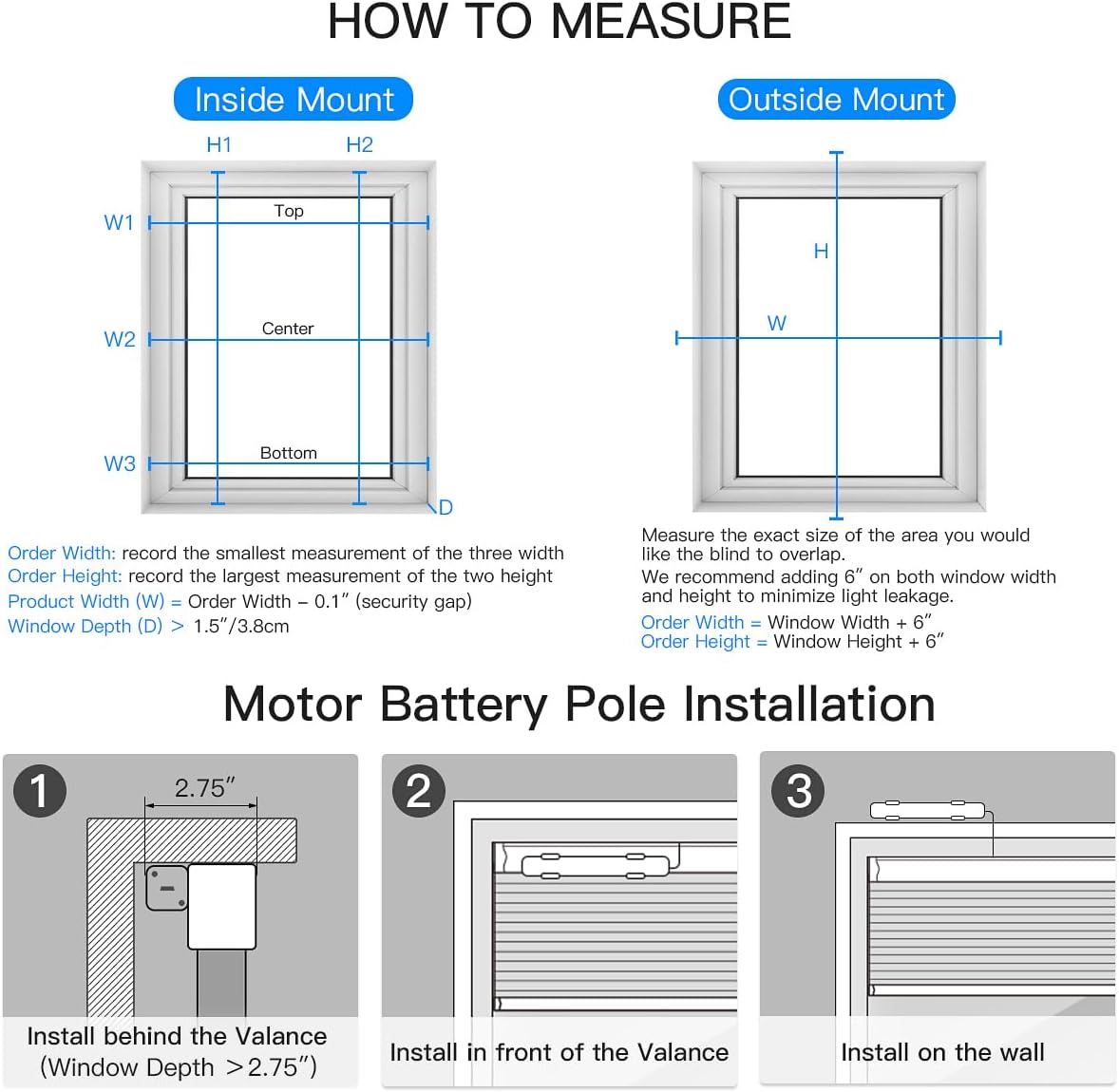 HOW TO MEASURE

Inside Mount

H1 H2

W1 Top

W2 Center

W3 Bottom

D

Order Width: record the smallest measurement of the three width
Order Height: record the largest measurement of the two height
Product Width (W) = Order Width – 0.1″ (security gap)
Window Depth (D) > 1.5″/3.8cm

Outside Mount

H

W

Measure the exact size of the area you would like the blind to overlap.
We recommend adding 6″ on both window width and height to minimize light leakage.
Order Width = Window Width + 6″
Order Height = Window Height + 6″

Motor Battery Pole Installation

1

2.75″

Install behind the Valance (Window Depth >2.75″)

2

Install in front of the Valance

3

Install on the wall